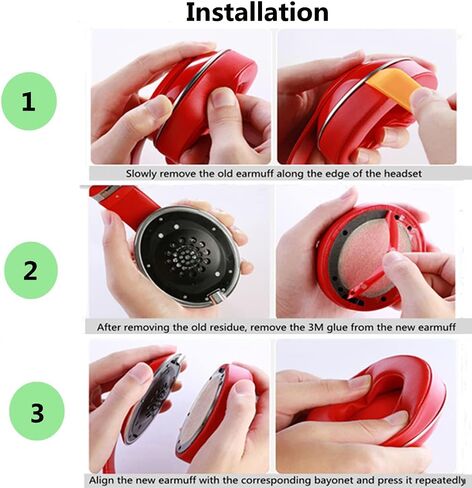 Installation

1

Slowly remove the old earmuff along the edge of the headset

2

After removing the old residue, remove the 3M glue from the new earmuff

3

Align the new earmuff with the corresponding bayonet and press it repeatedly