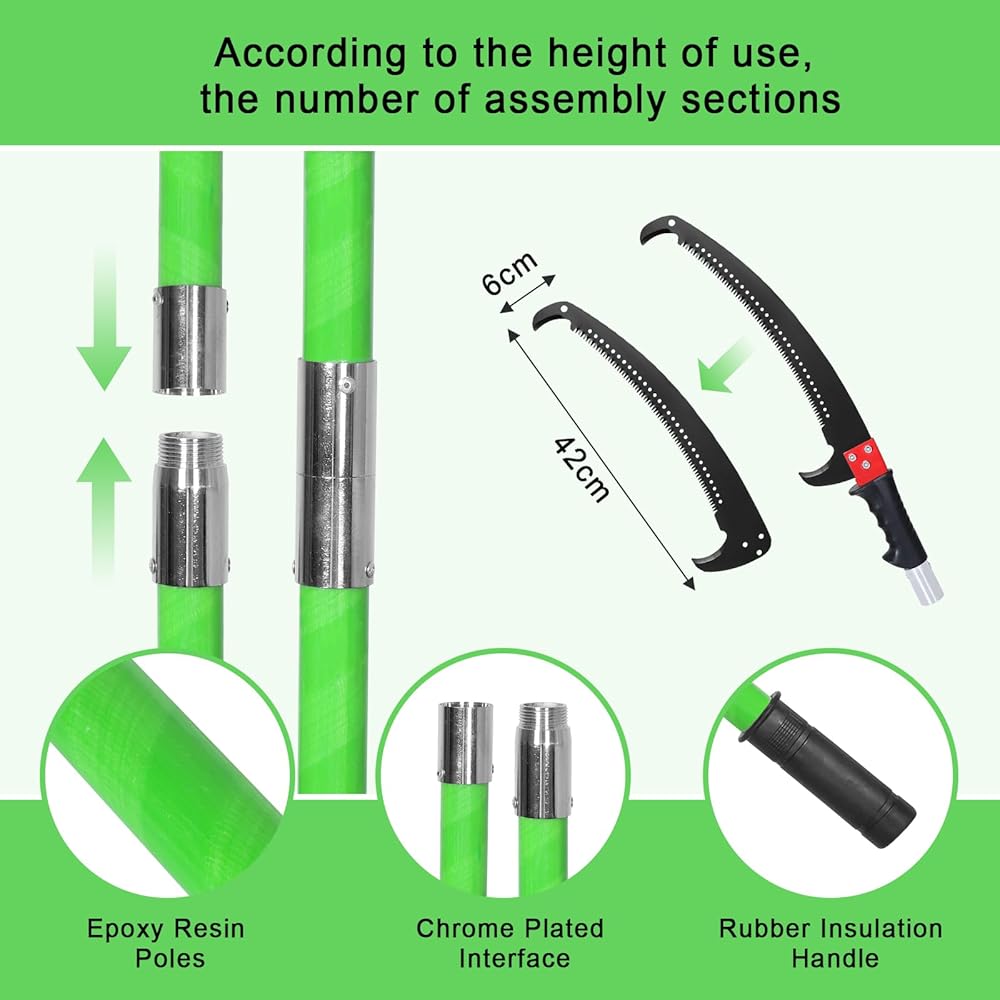 According to the height of use, the number of assembly sections

6cm

42cm

Epoxy Resin Poles

Chrome Plated Interface

Rubber Insulation Handle