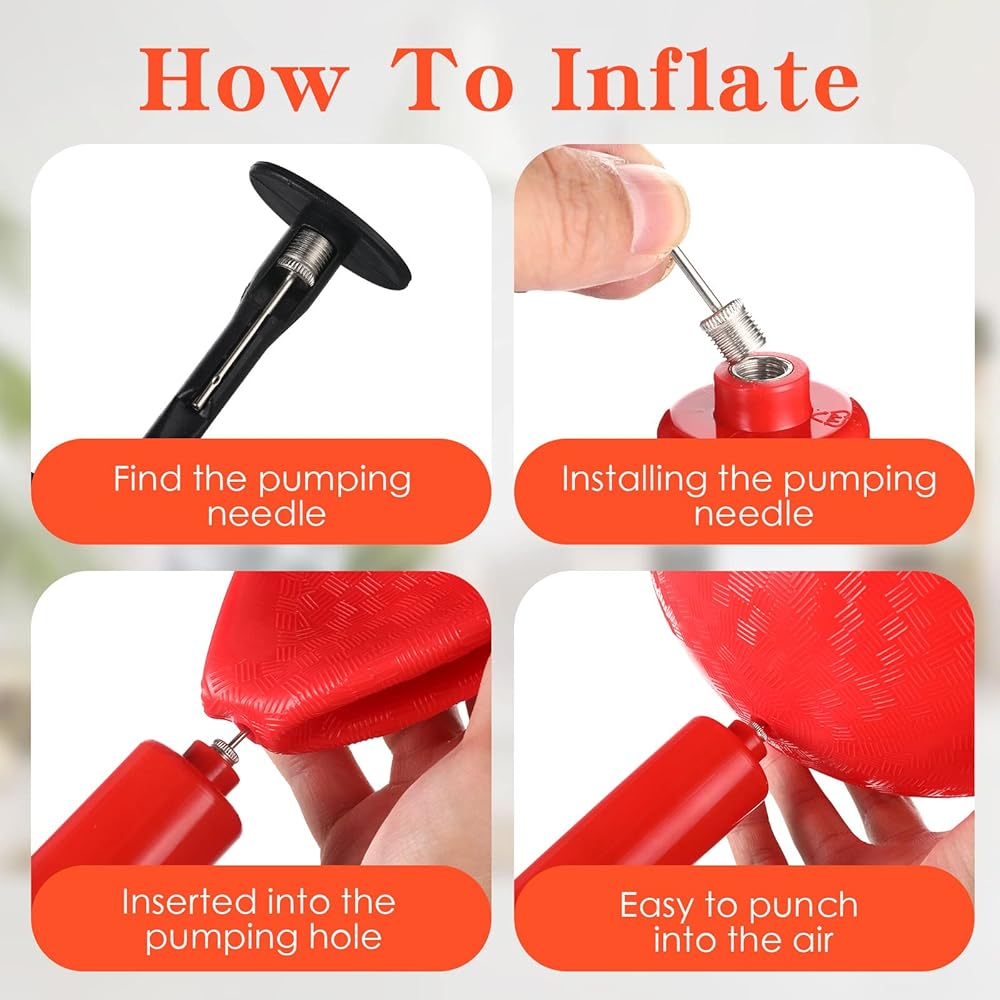 How To Inflate

Find the pumping needle

Installing the pumping needle

Inserted into the pumping hole

Easy to punch into the air