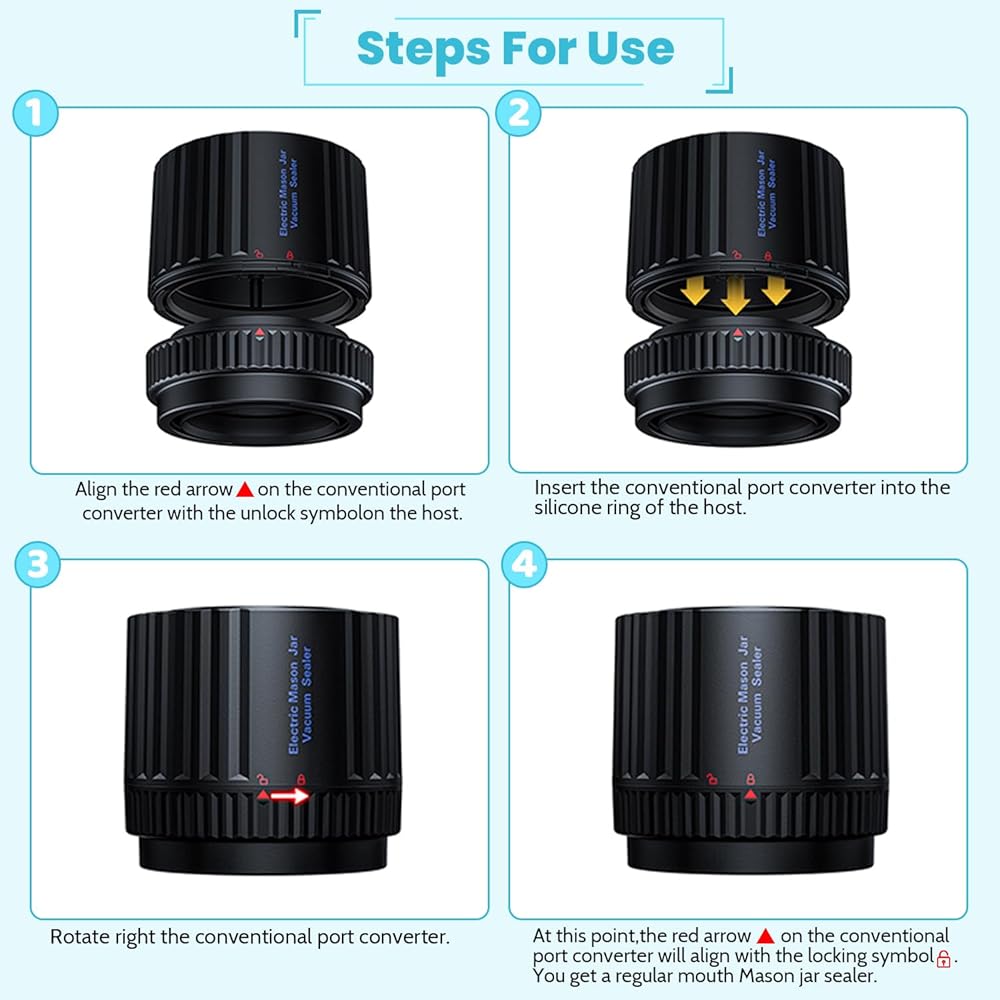 Steps For Use

1

Electric Mason Jar Vacuum Sealer

Align the red arrow ▲ on the conventional port converter with the unlock symbolon the host.

2

Electric Mason Jar Vacuum Sealer

Insert the conventional port converter into the silicone ring of the host.

3

Electric Mason Jar Vacuum Sealer

Rotate right the conventional port converter.

4

Electric Mason Jar Vacuum Sealer

At this point,the red arrow ▲ on the conventional port converter will align with the locking symbol. You get a regular mouth Mason jar sealer.