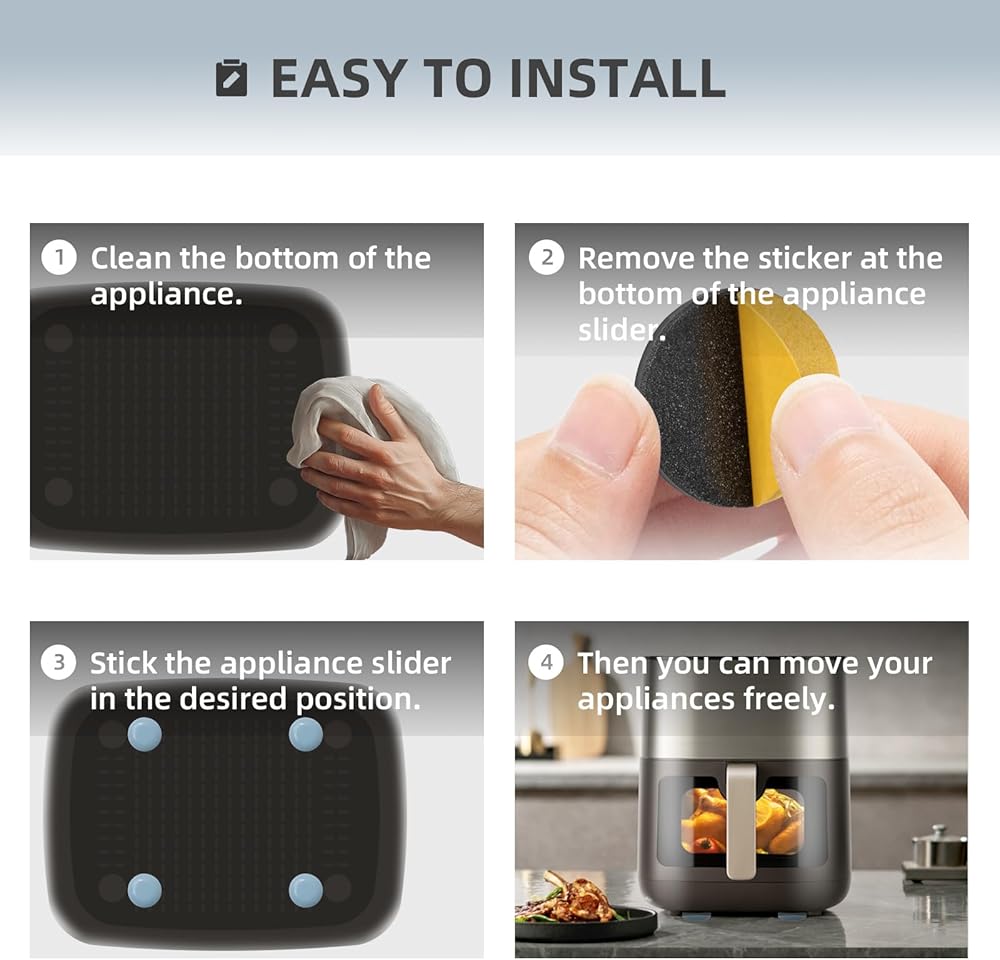 EASY TO INSTALL

1 Clean the bottom of the appliance.

2 Remove the sticker at the bottom of the appliance slider.

3 Stick the appliance slider in the desired position.

4 Then you can move your appliances freely.