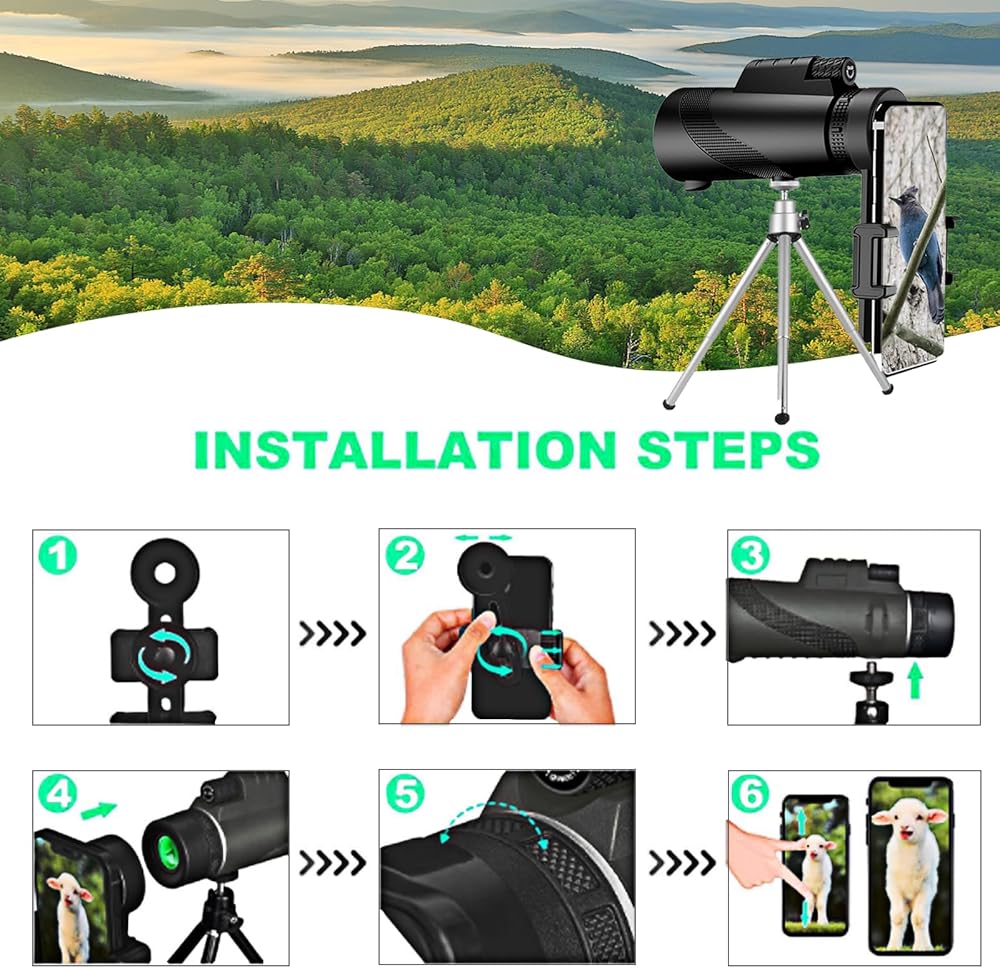 INSTALLATION STEPS

1

2

3

4

5

6