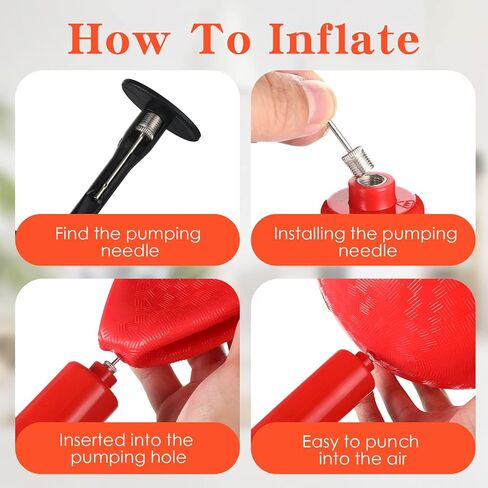 How To Inflate

Find the pumping needle

Installing the pumping needle

Inserted into the pumping hole

Easy to punch into the air