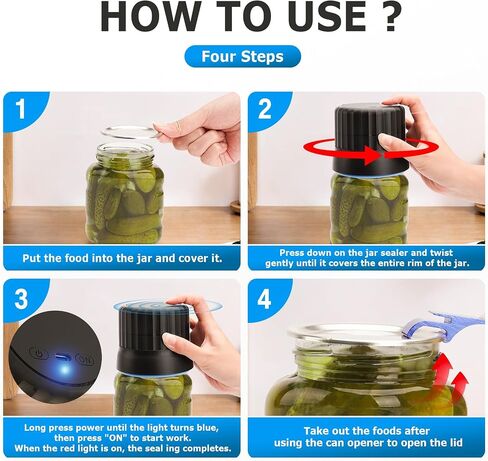 HOW TO USE ?

Four Steps

1

Put the food into the jar and cover it.

2

Press down on the jar sealer and twist gently until it covers the entire rim of the jar.

3

Long press power until the light turns blue, then press "ON" to start work. When the red light is on, the seal ing completes.

4

Take out the foods after using the can opener to open the lid