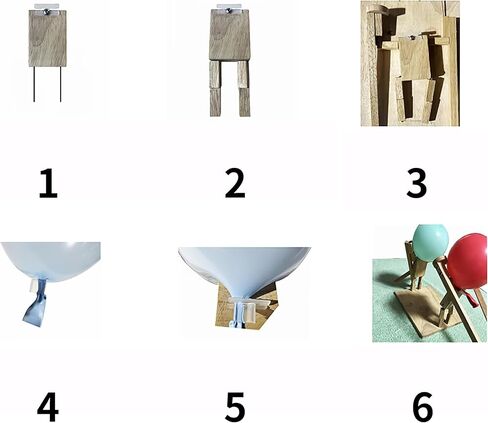 1

2

3

4

5

6