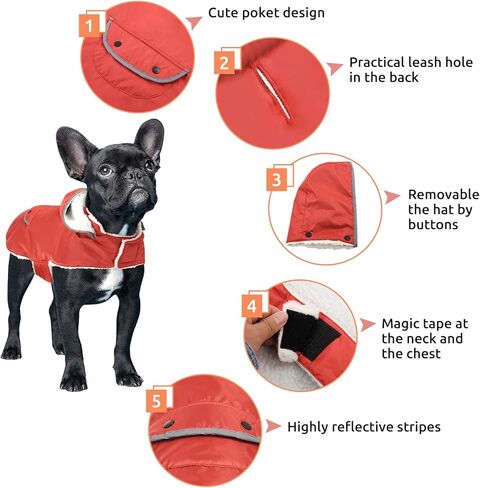 1
Cute poket design

2
Practical leash hole in the back

3
Removable the hat by buttons

4
Magic tape at the neck and the chest

5
Highly reflective stripes