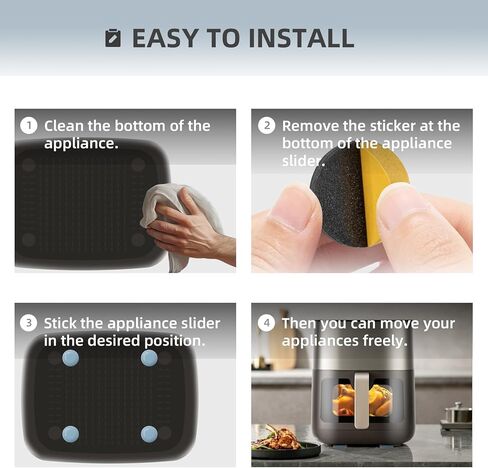 EASY TO INSTALL

1 Clean the bottom of the appliance.

2 Remove the sticker at the bottom of the appliance slider.

3 Stick the appliance slider in the desired position.

4 Then you can move your appliances freely.