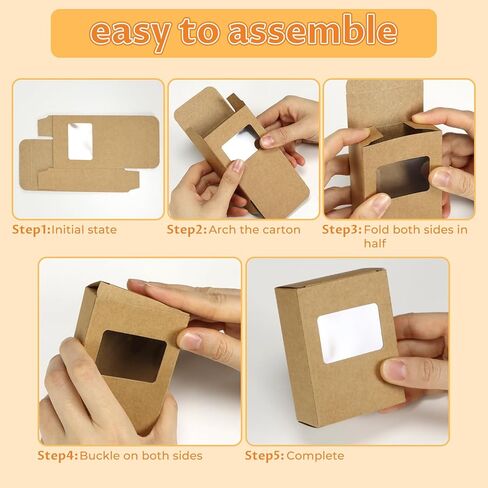 easy to assemble

Step1:Initial state

Step2:Arch the carton

Step3:Fold both sides in half

Step4:Buckle on both sides

Step5:Complete