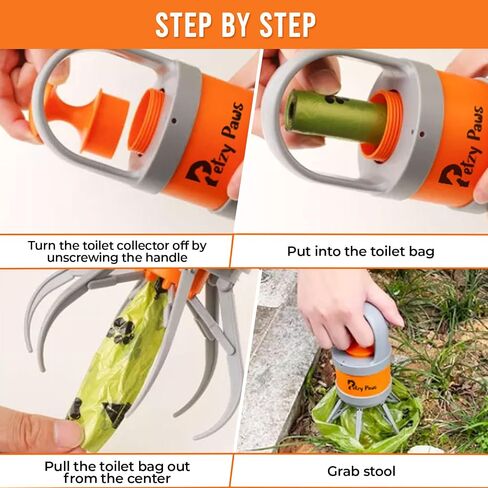 STEP BY STEP

Petzy Paws

Petzy Paws

Turn the toilet collector off by unscrewing the handle

Put into the toilet bag

Petzy Paws

Pull the toilet bag out from the center

Grab stool