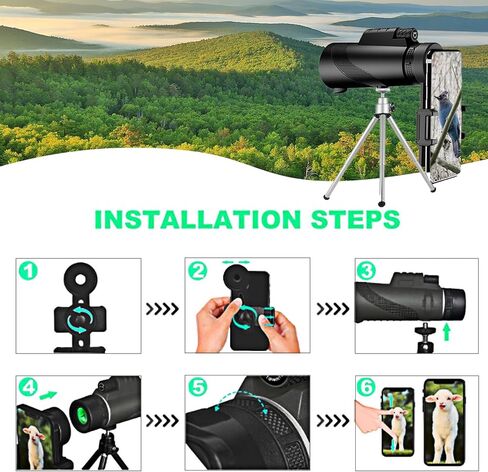 INSTALLATION STEPS

1

2

3

4

5

6