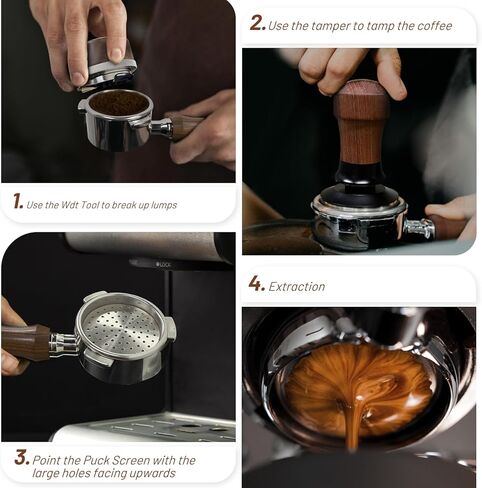 1. Use the Wdt Tool to break up lumps

2. Use the tamper to tamp the coffee

LOCK

3. Point the Puck Screen with the large holes facing upwards

4. Extraction