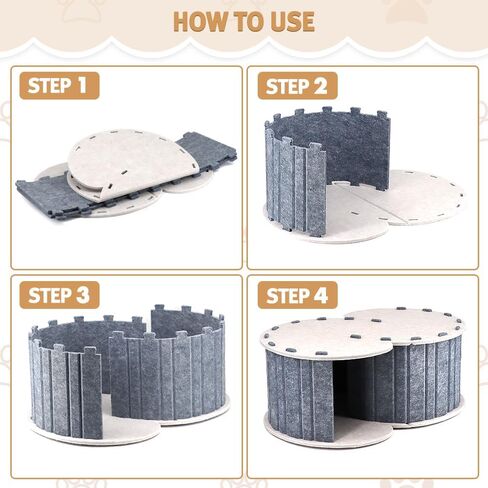 HOW TO USE

STEP 1

STEP 2

STEP 3

STEP 4