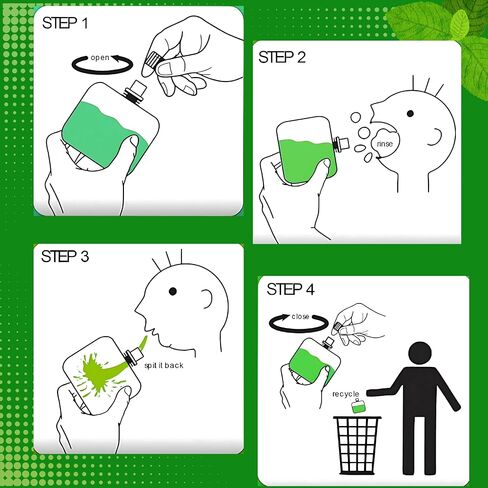 STEP 1

open

STEP 2

rinse

STEP 3

spit it back

STEP 4

close

recycle