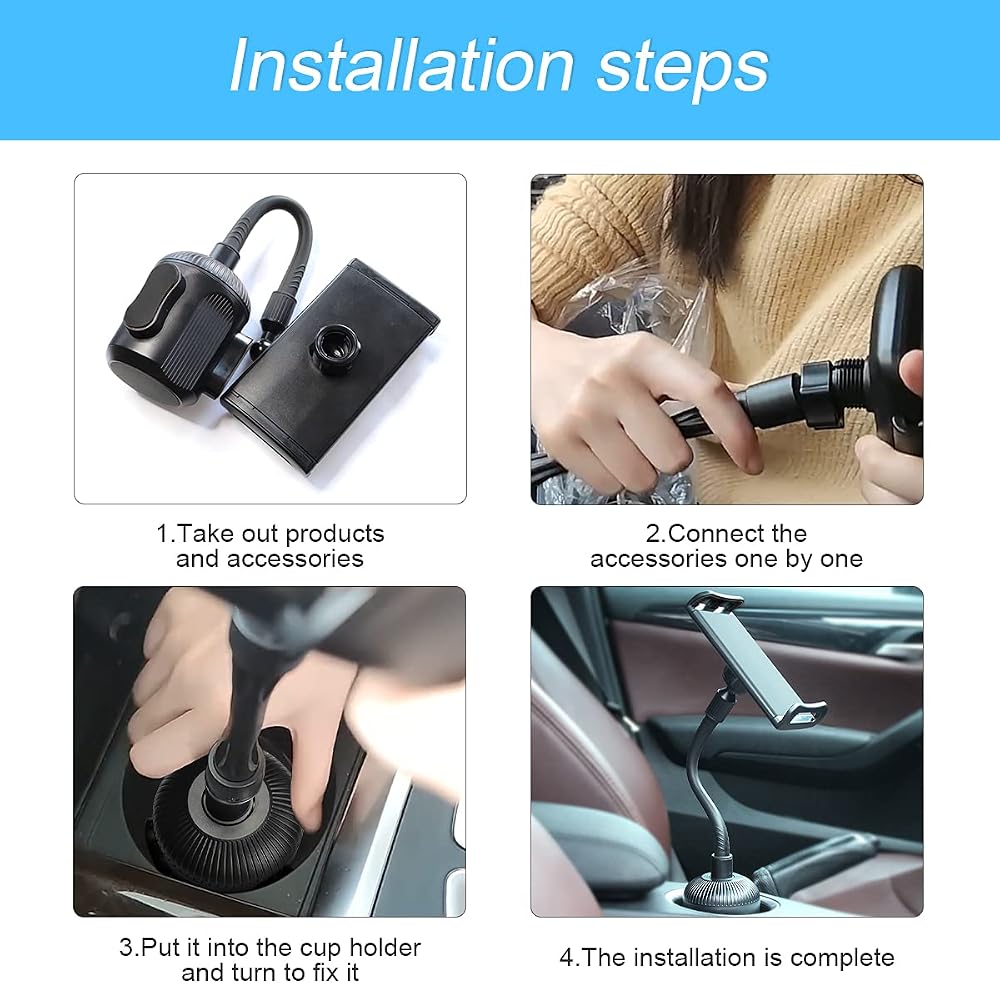 Installation steps

1.Take out products and accessories

2.Connect the accessories one by one

3.Put it into the cup holder and turn to fix it

4.The installation is complete