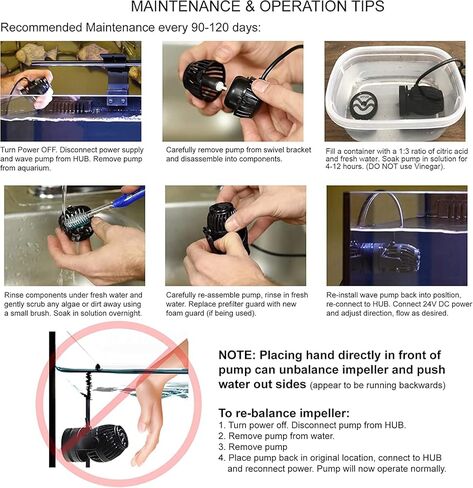 MAINTENANCE & OPERATION TIPS

Recommended Maintenance every 90-120 days:

Turn Power OFF. Disconnect power supply and wave pump from HUB. Remove pump from aquarium.

Carefully remove pump from swivel bracket and disassemble into components.

Fill a container with a 1:3 ratio of citric acid and fresh water. Soak pump in solution for 4-12 hours. (DO NOT use Vinegar).

Rinse components under fresh water and gently scrub any algae or dirt away using a small brush. Soak in solution overnight.

Carefully re-assemble pump, rinse in fresh water. Replace prefilter guard with new foam guard (if being used).

Re-install wave pump back into position, re-connect to HUB. Connect 24V DC power and adjust direction, flow as desired.

NOTE: Placing hand directly in front of pump can unbalance impeller and push water out sides (appear to be running backwards)

To re-balance impeller:
1. Turn power off. Disconnect pump from HUB.
2. Remove pump from water.
3. Remove pump
4. Place pump back in original location, connect to HUB and reconnect power. Pump will now operate normally.