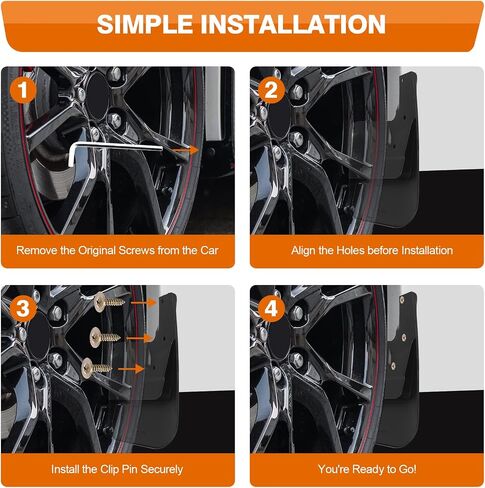 SIMPLE INSTALLATION

1

Remove the Original Screws from the Car

2

Align the Holes before Installation

3

Install the Clip Pin Securely

4

You're Ready to Go!