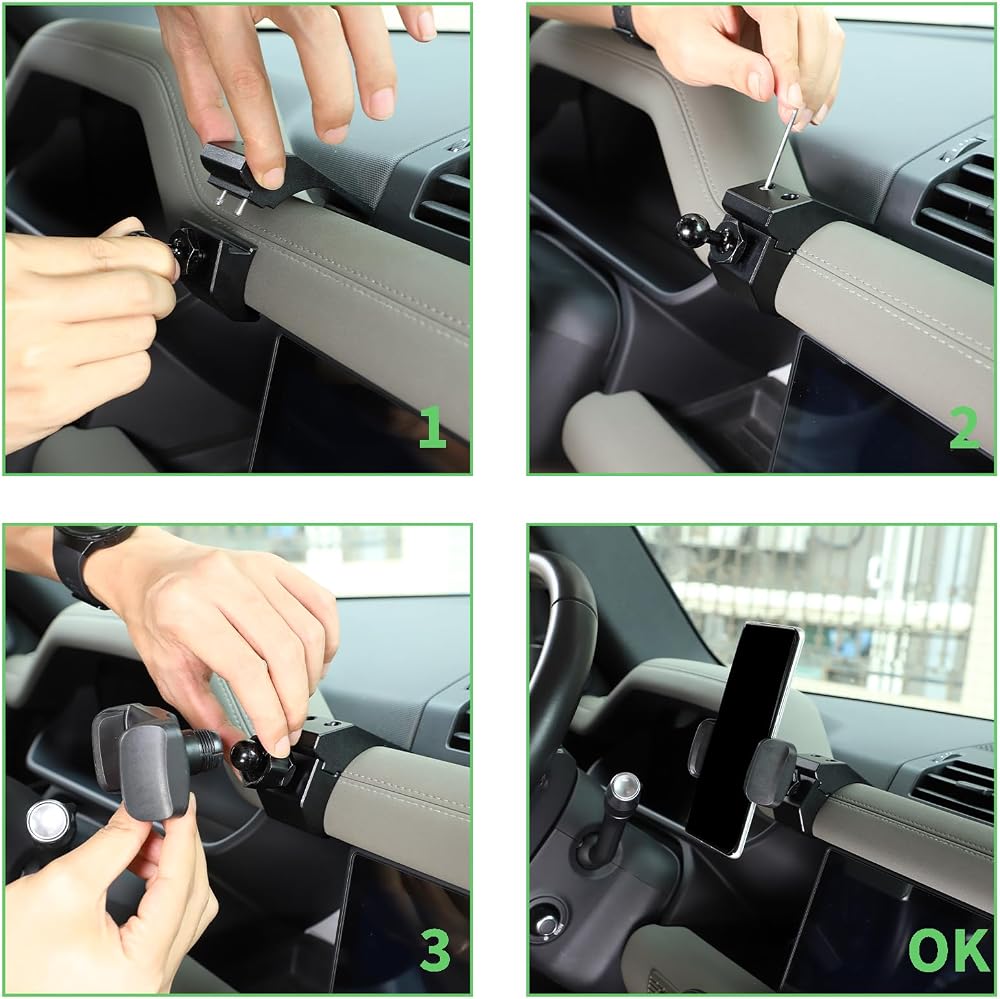 1

2

3

OK