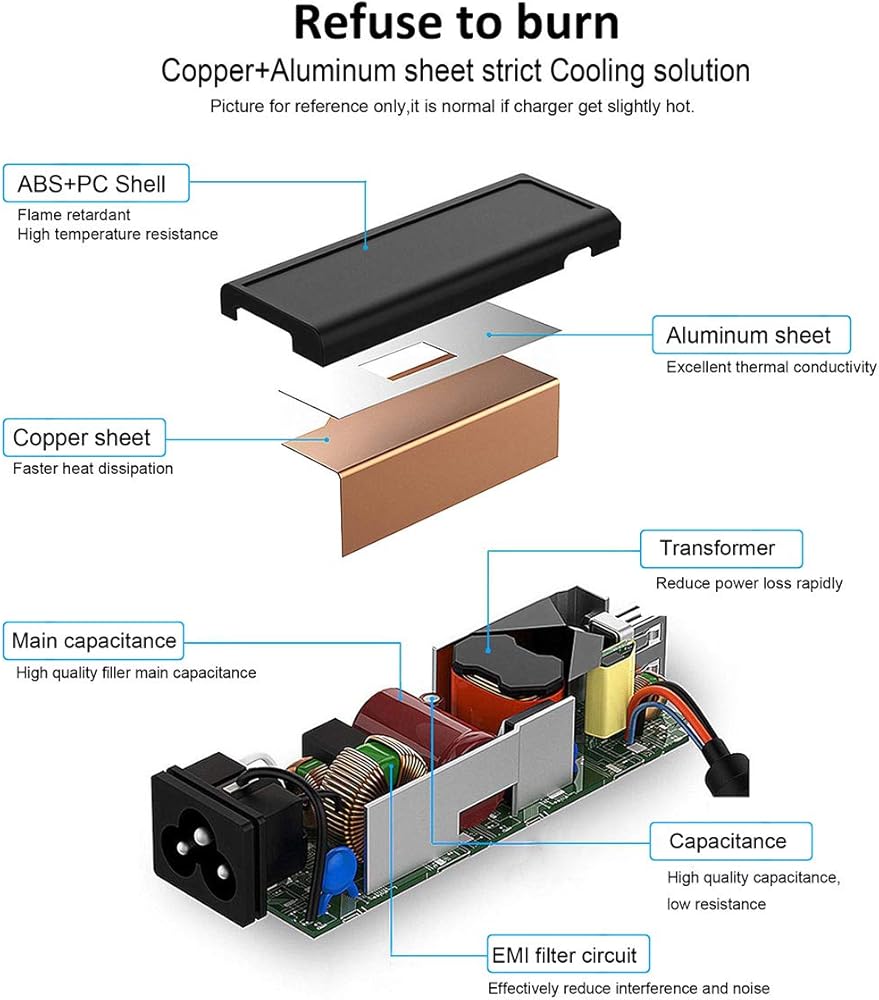 Refuse to burn

Copper+Aluminum sheet strict Cooling solution

Picture for reference only,it is normal if charger get slightly hot.

ABS+PC Shell

Flame retardant
High temperature resistance

Aluminum sheet

Excellent thermal conductivity

Copper sheet

Faster heat dissipation

Transformer

Reduce power loss rapidly

Main capacitance

High quality filler main capacitance

Capacitance

High quality capacitance, low resistance

EMI filter circuit

Effectively reduce interference and noise