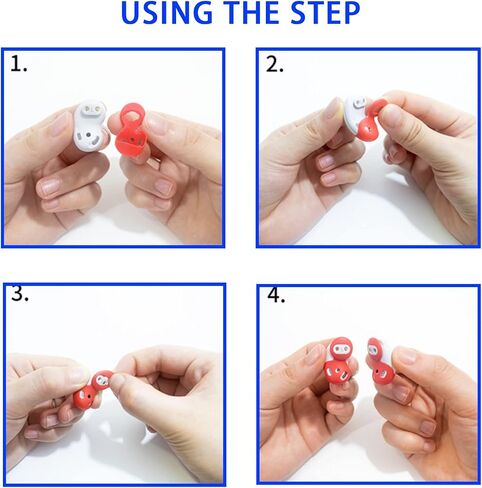 USING THE STEP

1.

2.

3.

4.