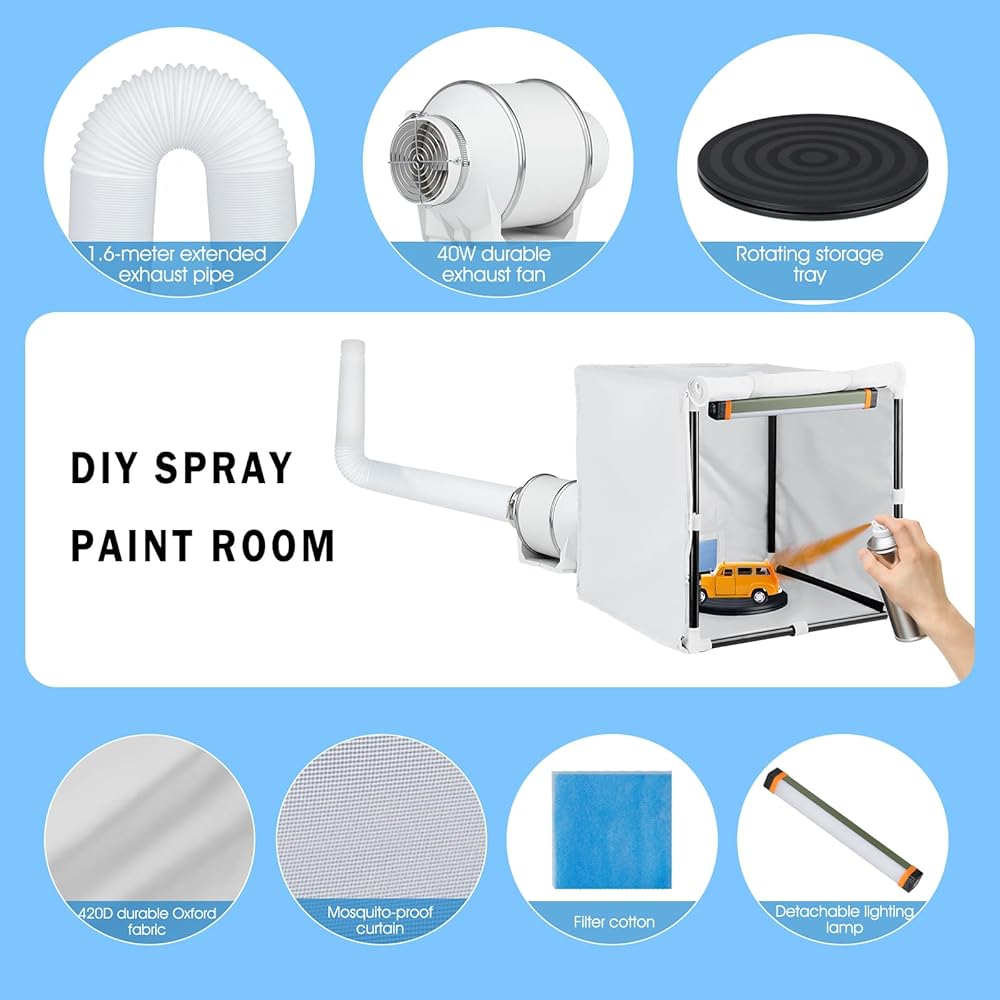 1.6-meter extended exhaust pipe

40W durable exhaust fan

Rotating storage tray

DIY SPRAY PAINT ROOM

420D durable Oxford fabric

Mosquito-proof curtain

Filter cotton

Detachable lighting lamp