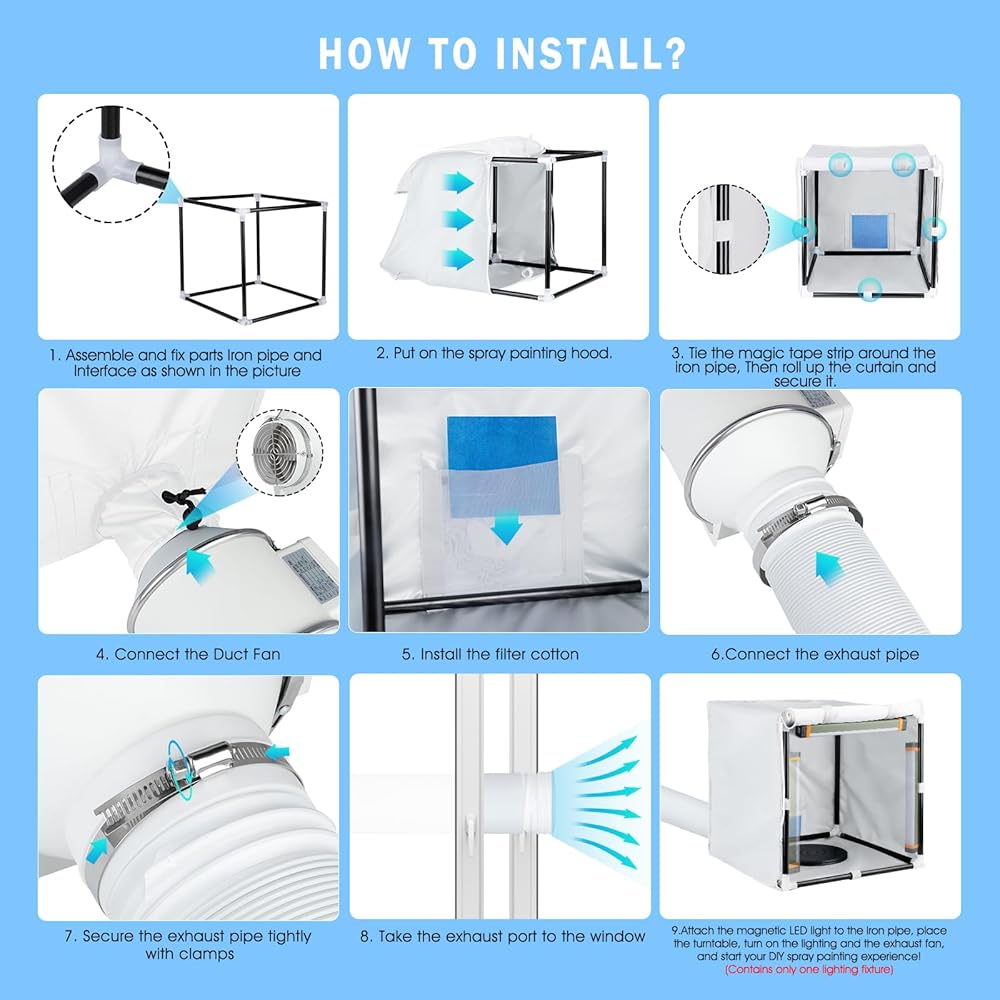 HOW TO INSTALL?

1. Assemble and fix parts Iron pipe and Interface as shown in the picture

2. Put on the spray painting hood.

3. Tie the magic tape strip around the iron pipe, Then roll up the curtain and secure it.

4. Connect the Duct Fan

5. Install the filter cotton

6.Connect the exhaust pipe

7. Secure the exhaust pipe tightly with clamps

8. Take the exhaust port to the window

9.Attach the magnetic LED light to the Iron pipe, place the turntable, turn on the lighting and the exhaust fan, and start your DIY spray painting experience! (Contains only one lighting fixture)