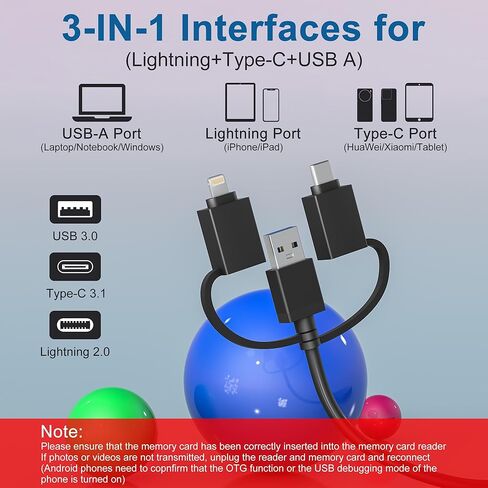 3-IN-1 Interfaces for
(Lightning+Type-C+USB A)

USB-A Port
(Laptop/Notebook/Windows)

Lightning Port
(iPhone/iPad)

Type-C Port
(HuaWei/Xiaomi/Tablet)

USB 3.0

Type-C 3.1

Lightning 2.0

Note:
Please ensure that the memory card has been correctly inserted intto the memory card reader
If photos or videos are not transmitted, unplug the reader and memory card and reconnect
(Android phones need to copnfirm that the OTG function or the USB debugging mode of the phone is turned on)