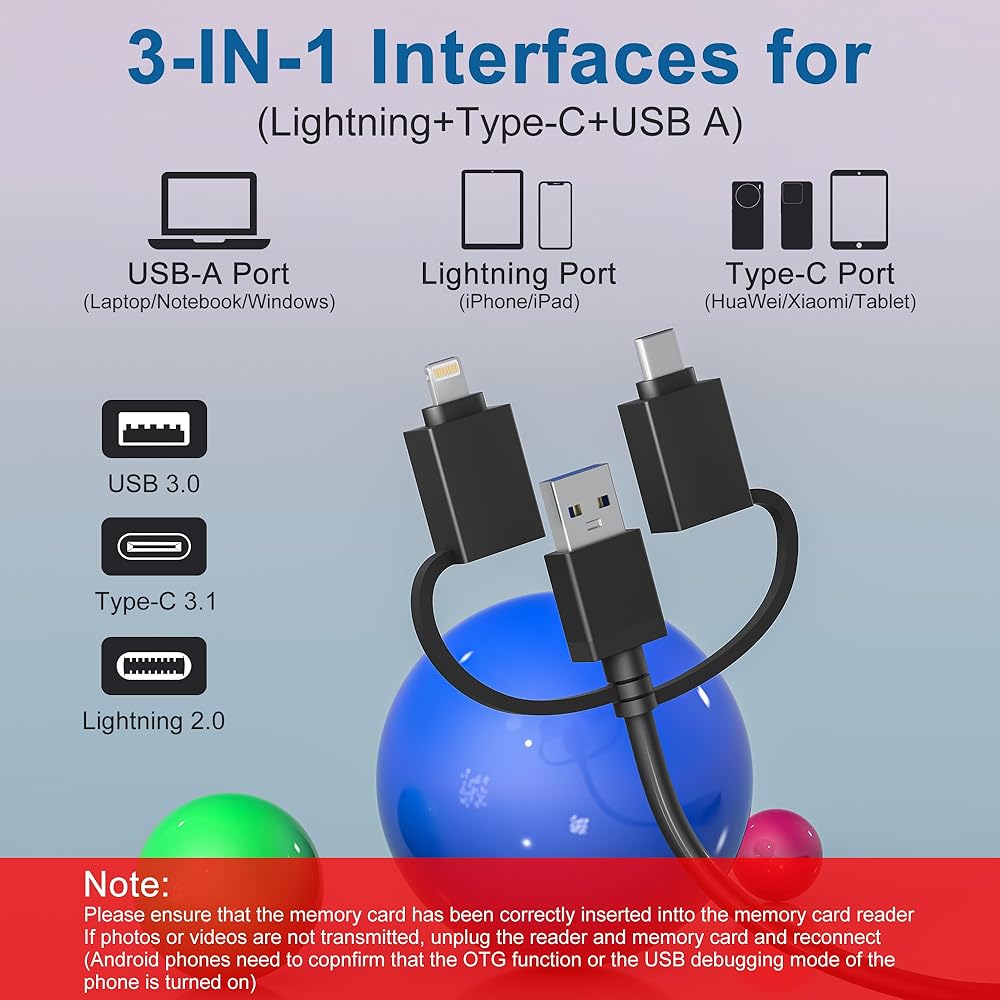 3-IN-1 Interfaces for
(Lightning+Type-C+USB A)

USB-A Port
(Laptop/Notebook/Windows)

Lightning Port
(iPhone/iPad)

Type-C Port
(HuaWei/Xiaomi/Tablet)

USB 3.0

Type-C 3.1

Lightning 2.0

Note:
Please ensure that the memory card has been correctly inserted intto the memory card reader
If photos or videos are not transmitted, unplug the reader and memory card and reconnect
(Android phones need to copnfirm that the OTG function or the USB debugging mode of the phone is turned on)