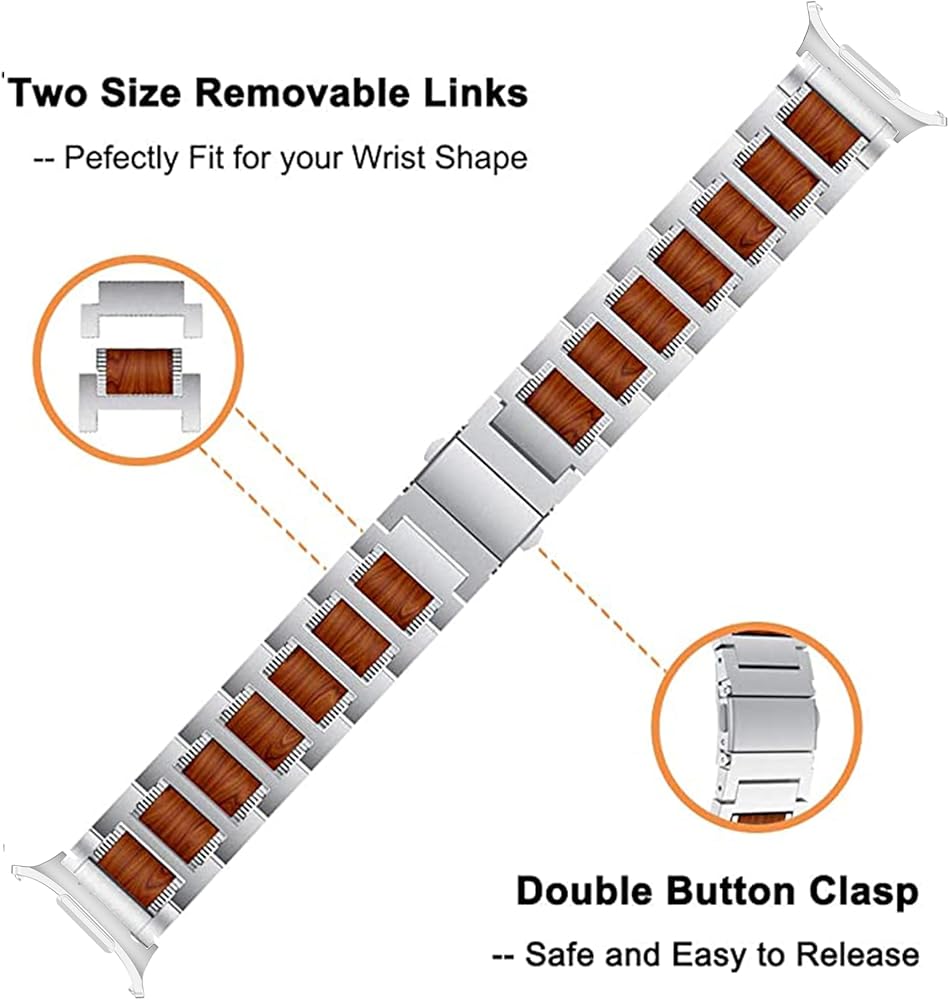 Two Size Removable Links

-- Pefectly Fit for your Wrist Shape

Double Button Clasp

-- Safe and Easy to Release