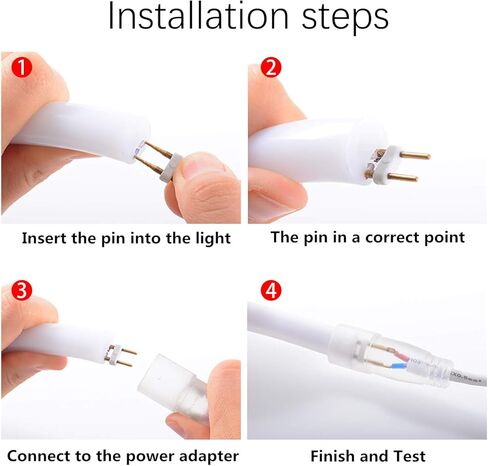 Installation steps

1

Insert the pin into the light

2

The pin in a correct point

3

Connect to the power adapter

4

Finish and Test