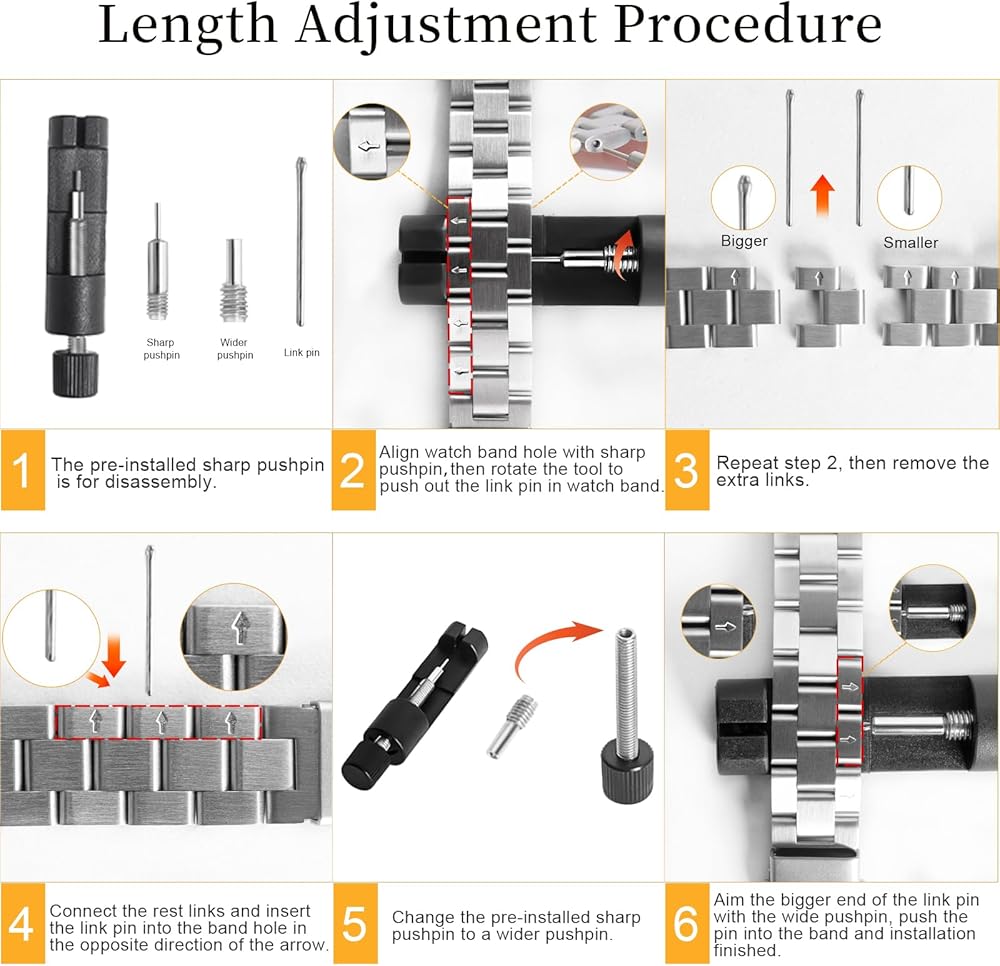 Length Adjustment Procedure

Sharp pushpin

Wider pushpin

Link pin

Bigger

Smaller

1 The pre-installed sharp pushpin is for disassembly.

2 Align watch band hole with sharp pushpin, then rotate the tool to push out the link pin in watch band.

3 Repeat step 2, then remove the extra links.

4 Connect the rest links and insert the link pin into the band hole in the opposite direction of the arrow.

5 Change the pre-installed sharp pushpin to a wider pushpin.

6 Aim the bigger end of the link pin with the wide pushpin, push the pin into the band and installation finished.