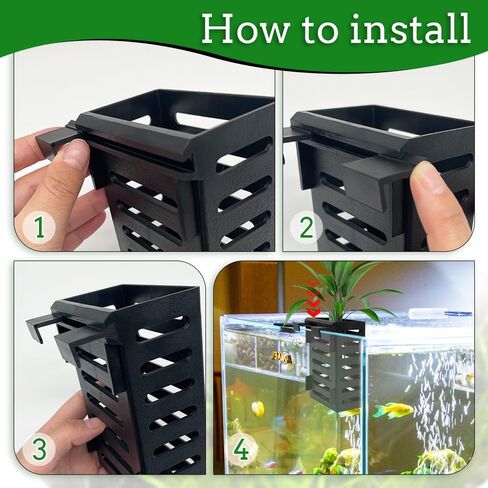 How to install

1

2

3

4