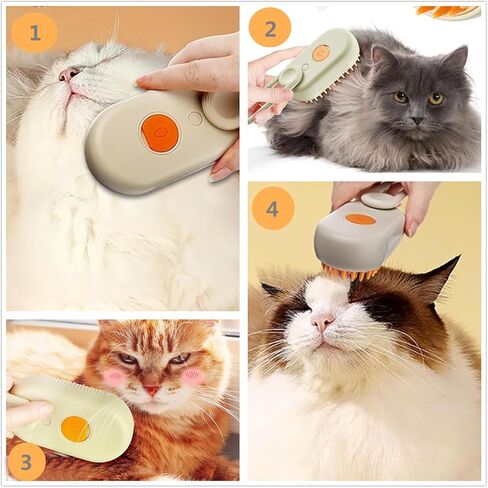 1

2

4

3