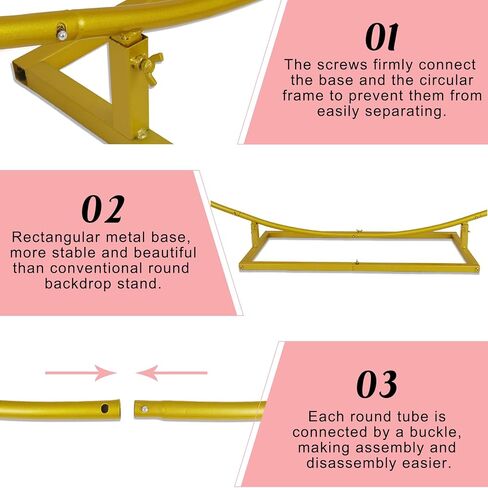 01

The screws firmly connect the base and the circular frame to prevent them from easily separating.

02

Rectangular metal base, more stable and beautiful than conventional round backdrop stand.

03

Each round tube is connected by a buckle, making assembly and disassembly easier.