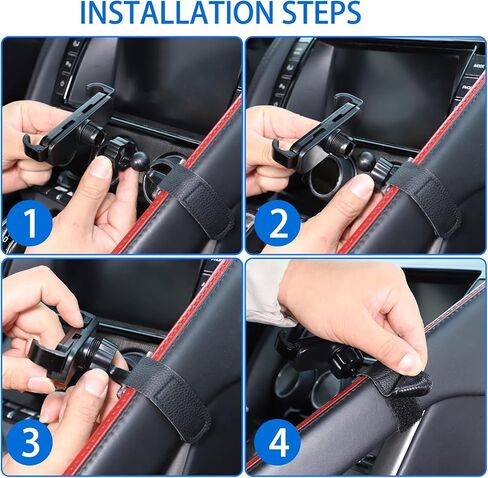 INSTALLATION STEPS

1

2

3

4