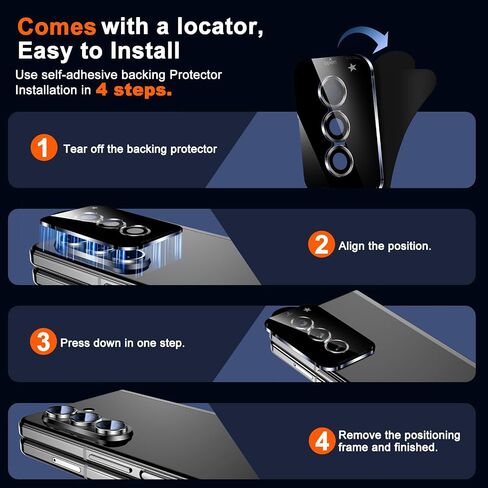 Comes with a locator, Easy to Install

Use self-adhesive backing Protector Installation in 4 steps.

1 Tear off the backing protector

2 Align the position.

3 Press down in one step.

4 Remove the positioning frame and finished.