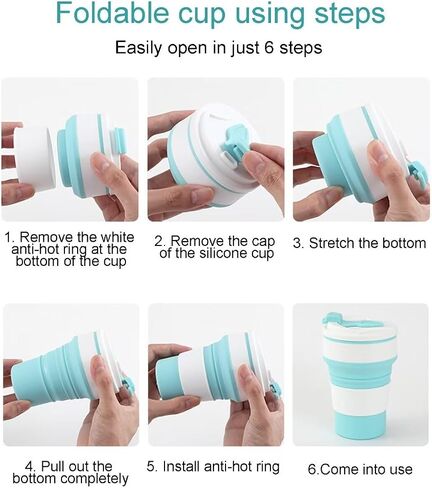 Foldable cup using steps

Easily open in just 6 steps

1. Remove the white anti-hot ring at the bottom of the cup

2. Remove the cap of the silicone cup

3. Stretch the bottom

4. Pull out the bottom completely

5. Install anti-hot ring

6.Come into use