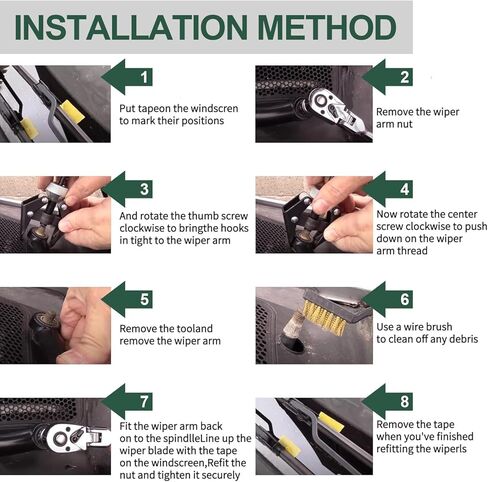 INSTALLATION METHOD

1
Put tapeon the windscren to mark their positions

2
Remove the wiper arm nut

3
And rotate the thumb screw clockwise to bringthe hooks in tight to the wiper arm

4
Now rotate the center screw clockwise to push down on the wiper arm thread

5
Remove the tooland remove the wiper arm

6
Use a wire brush to clean off any debris

7
Fit the wiper arm back on to the spindlleLine up the wiper blade with the tape on the windscreen,Refit the nut and tighten it securely

8
Remove the tape when you've finished refitting the wiperls