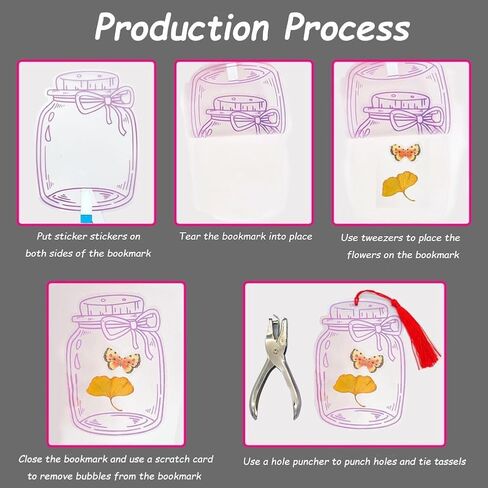 Production Process

Put sticker stickers on both sides of the bookmark

Tear the bookmark into place

Use tweezers to place the flowers on the bookmark

Close the bookmark and use a scratch card to remove bubbles from the bookmark

Use a hole puncher to punch holes and tie tassels