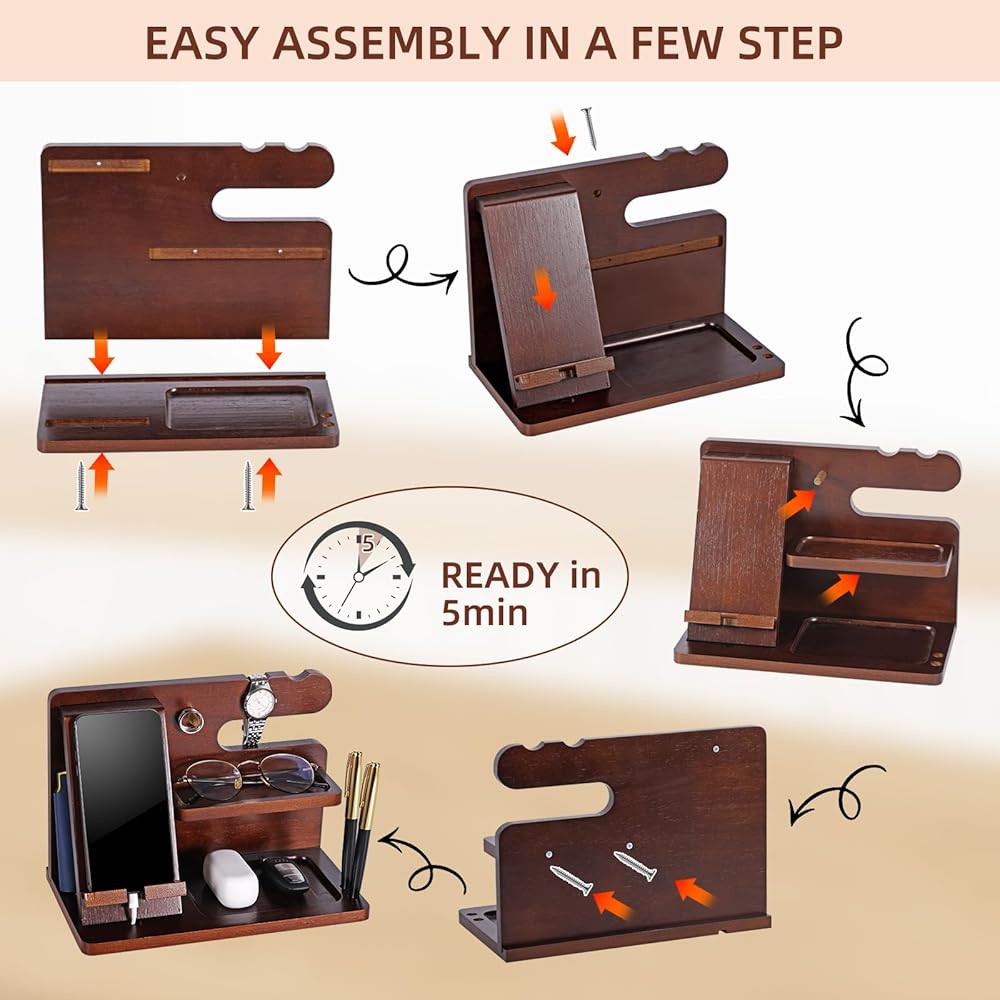 EASY ASSEMBLY IN A FEW STEP

5

READY in 5min