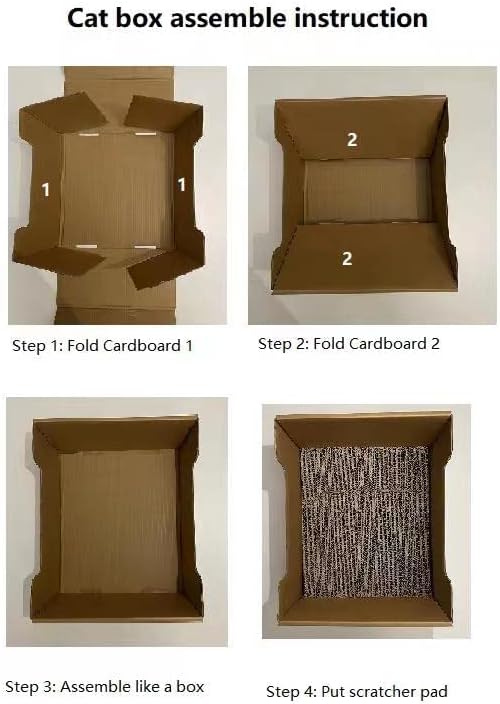 Cat box assemble instruction

1

1

Step 1: Fold Cardboard 1

2

2

Step 2: Fold Cardboard 2

Step 3: Assemble like a box

Step 4: Put scratcher pad