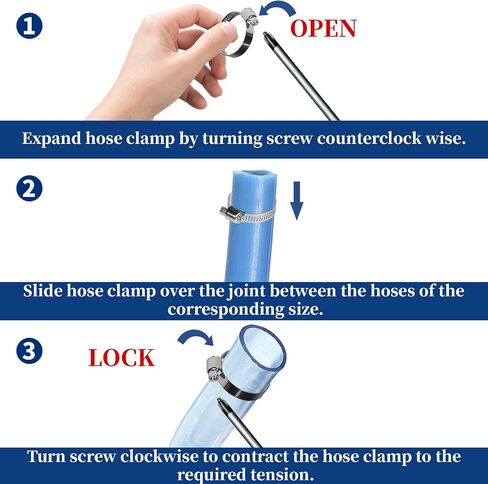 1

OPEN

Expand hose clamp by turning screw counterclock wise.

2

Slide hose clamp over the joint between the hoses of the corresponding size.

3

LOCK

Turn screw clockwise to contract the hose clamp to the required tension.