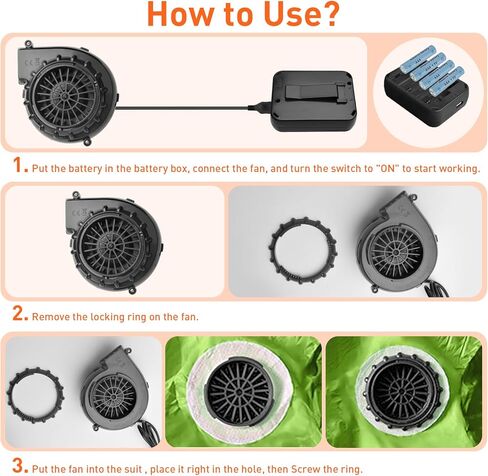 How to Use?

1. Put the battery in the battery box, connect the fan, and turn the switch to "ON" to start working.

2. Remove the locking ring on the fan.

3. Put the fan into the suit , place it right in the hole, then Screw the ring.