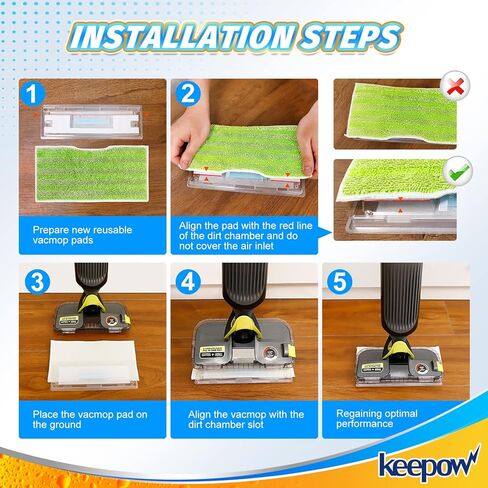 INSTALLATION STEPS

1

Prepare new reusable vacmop pads

2

Align the pad with the red line of the dirt chamber and do not cover the air inlet

3

Place the vacmop pad on the ground

4

Align the vacmop with the dirt chamber slot

5

Regaining optimal performance

keepow