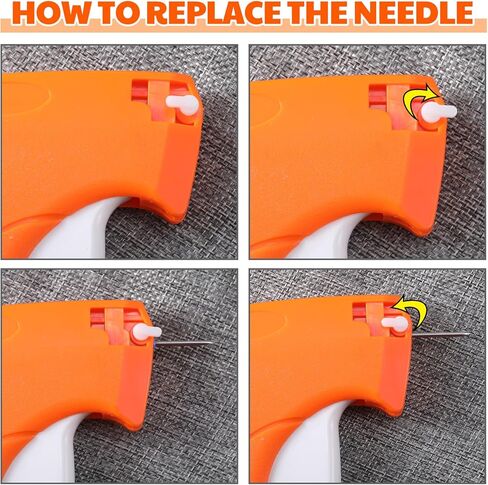 HOW TO REPLACE THE NEEDLE