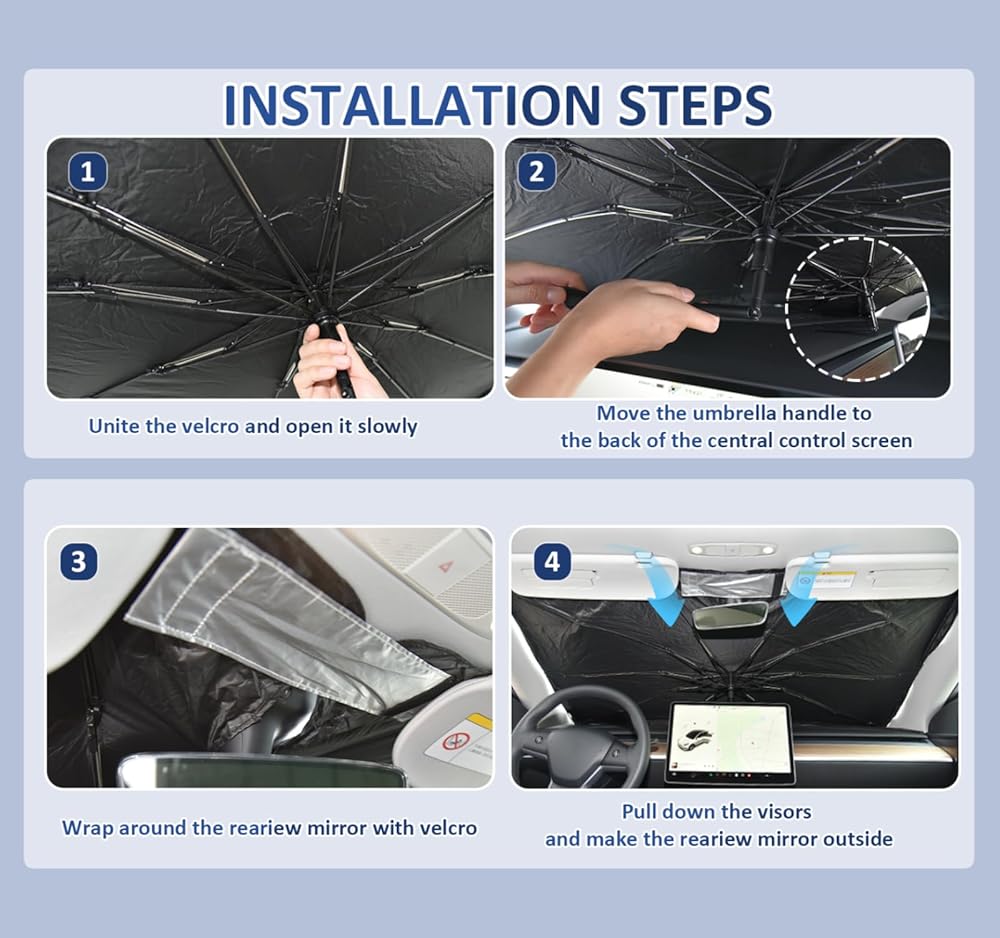 INSTALLATION STEPS

1

Unite the velcro and open it slowly

2

Move the umbrella handle to the back of the central control screen

3

Wrap around the reariew mirror with velcro

4

Pull down the visors and make the reariew mirror outside