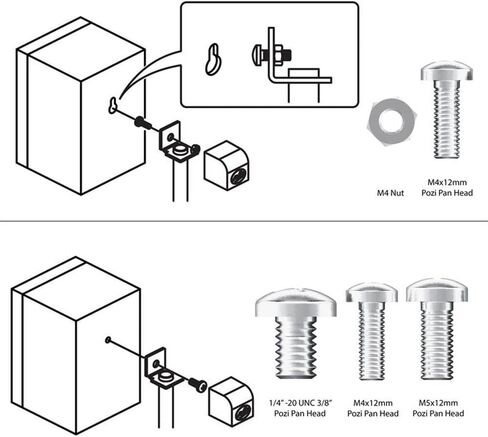 M4 Nut

M4x12mm
Pozi Pan Head

1/4" -20 UNC 3/8"
Pozi Pan Head

M4x12mm
Pozi Pan Head

M5x12mm
Pozi Pan Head