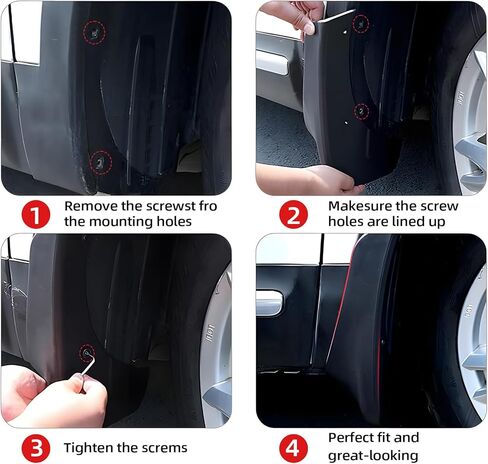 1 Remove the screwst fro the mounting holes

2 Makesure the screw holes are lined up

3 Tighten the screms

4 Perfect fit and great-looking