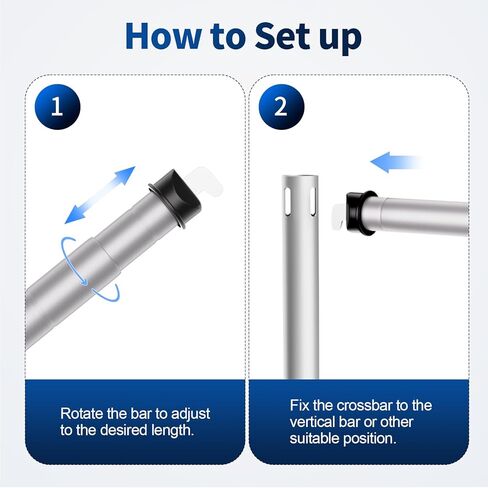 How to Set up

1

Rotate the bar to adjust to the desired length.

2

Fix the crossbar to the vertical bar or other suitable position.