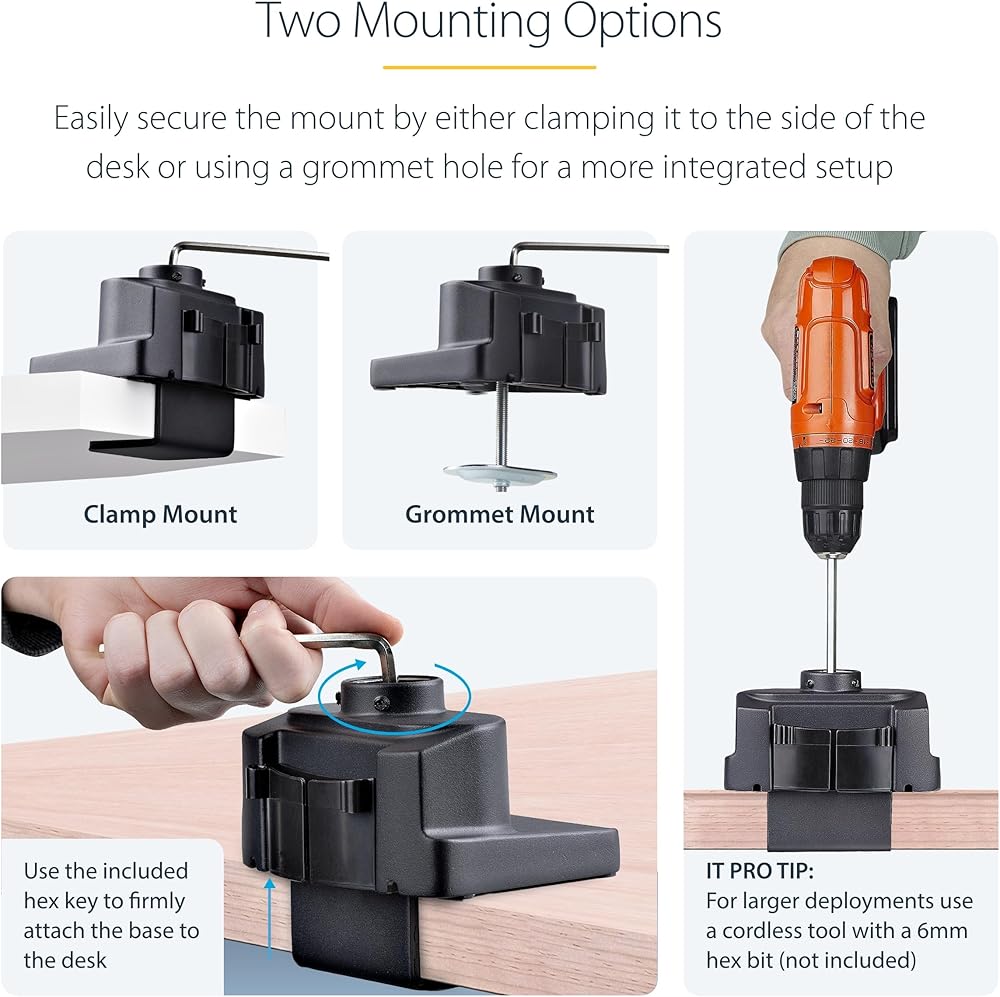 Two Mounting Options

Easily secure the mount by either clamping it to the side of the desk or using a grommet hole for a more integrated setup

Clamp Mount

Grommet Mount

Use the included hex key to firmly attach the base to the desk

IT PRO TIP:
For larger deployments use a cordless tool with a 6mm hex bit (not included)