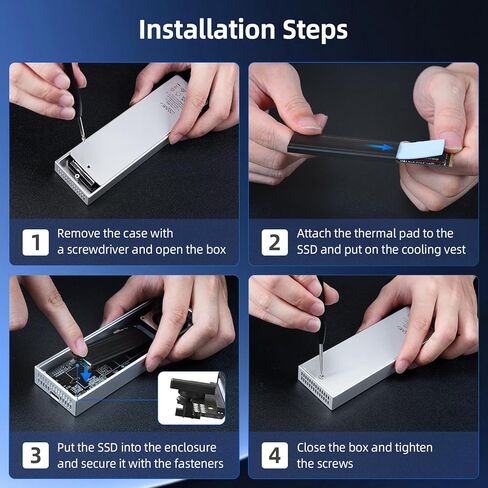 Installation Steps

1 Remove the case with a screwdriver and open the box

2 Attach the thermal pad to the SSD and put on the cooling vest

3 Put the SSD into the enclosure and secure it with the fasteners

4 Close the box and tighten the screws